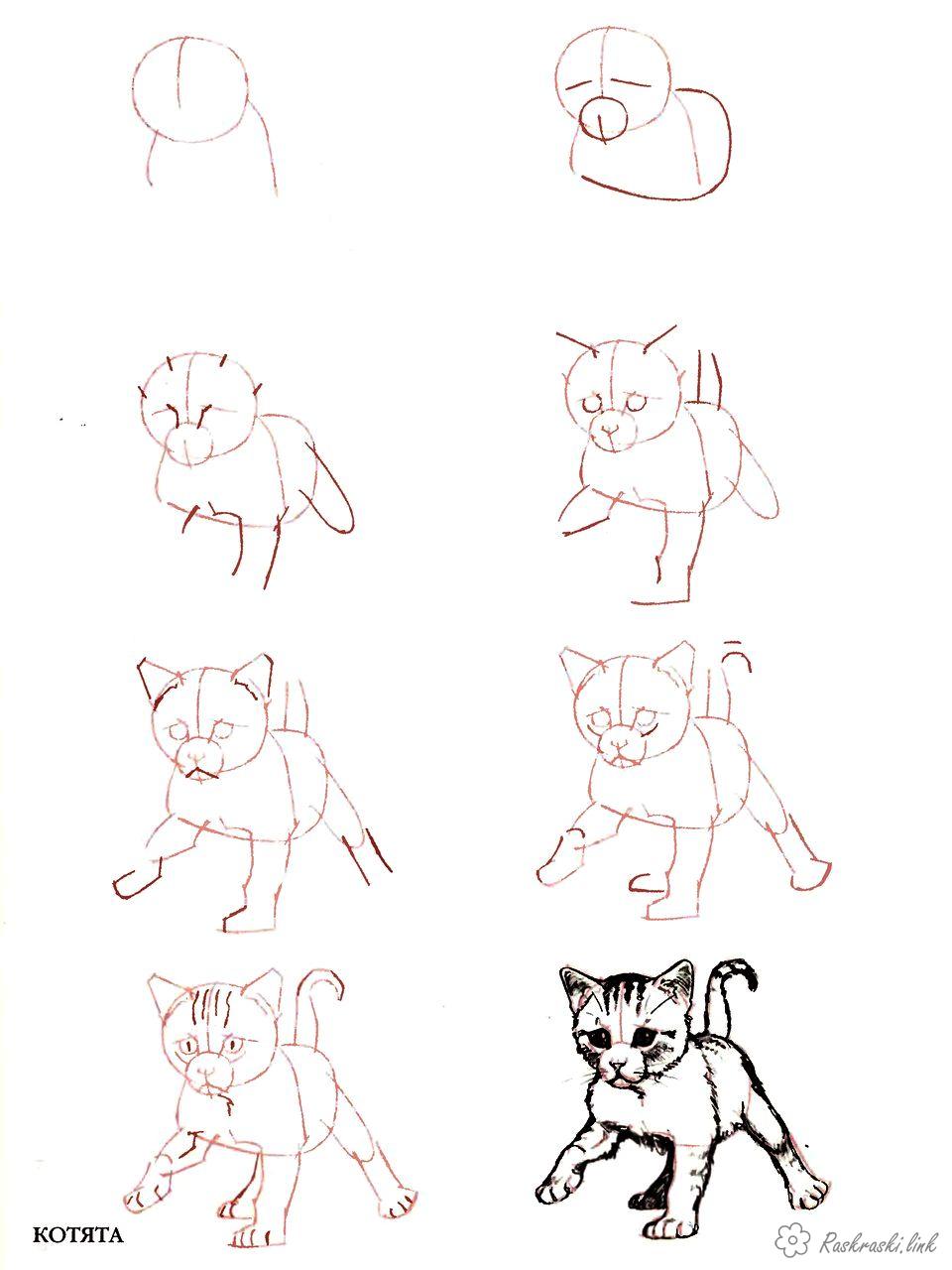 КОТЯТА

Raskraski.link